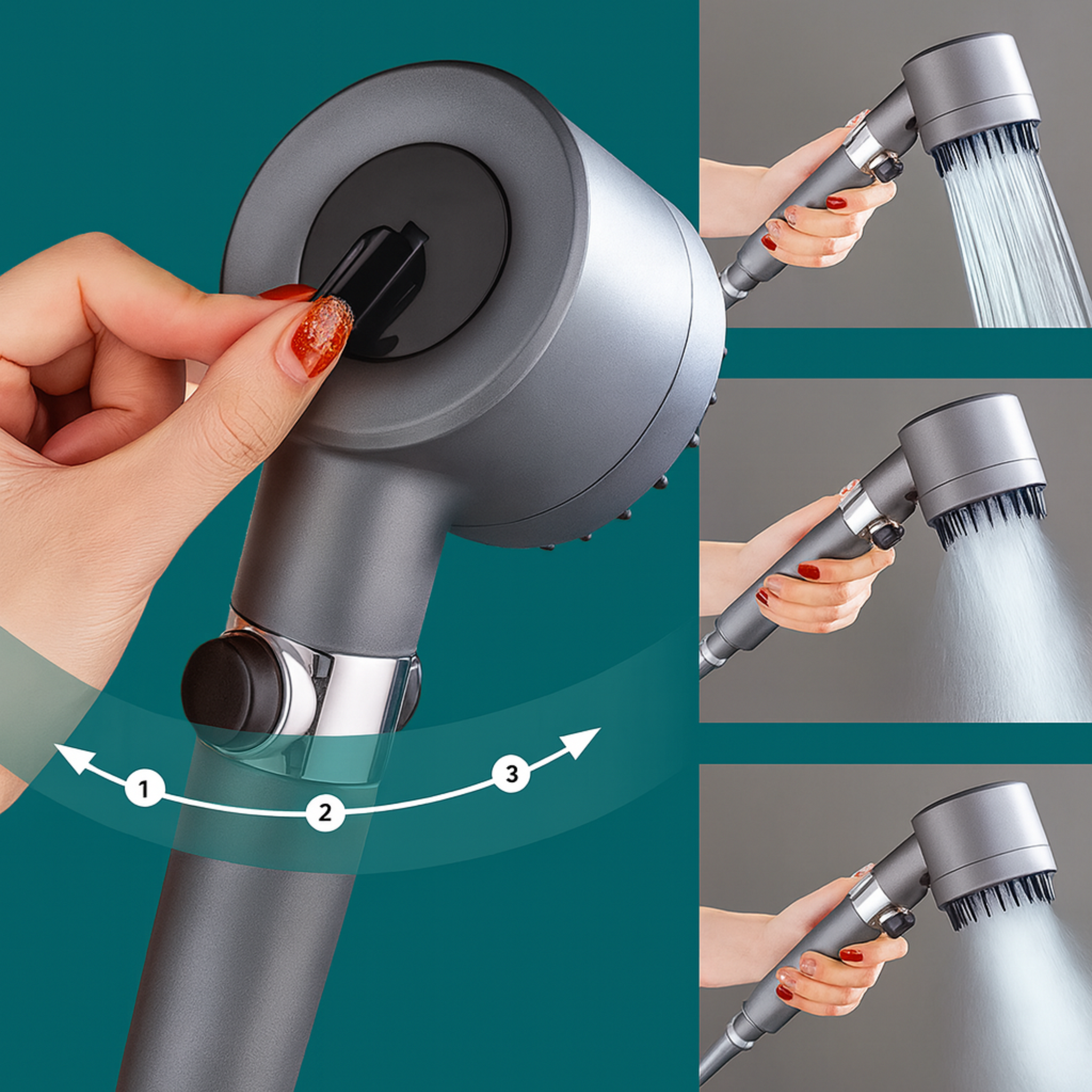 1
2
3