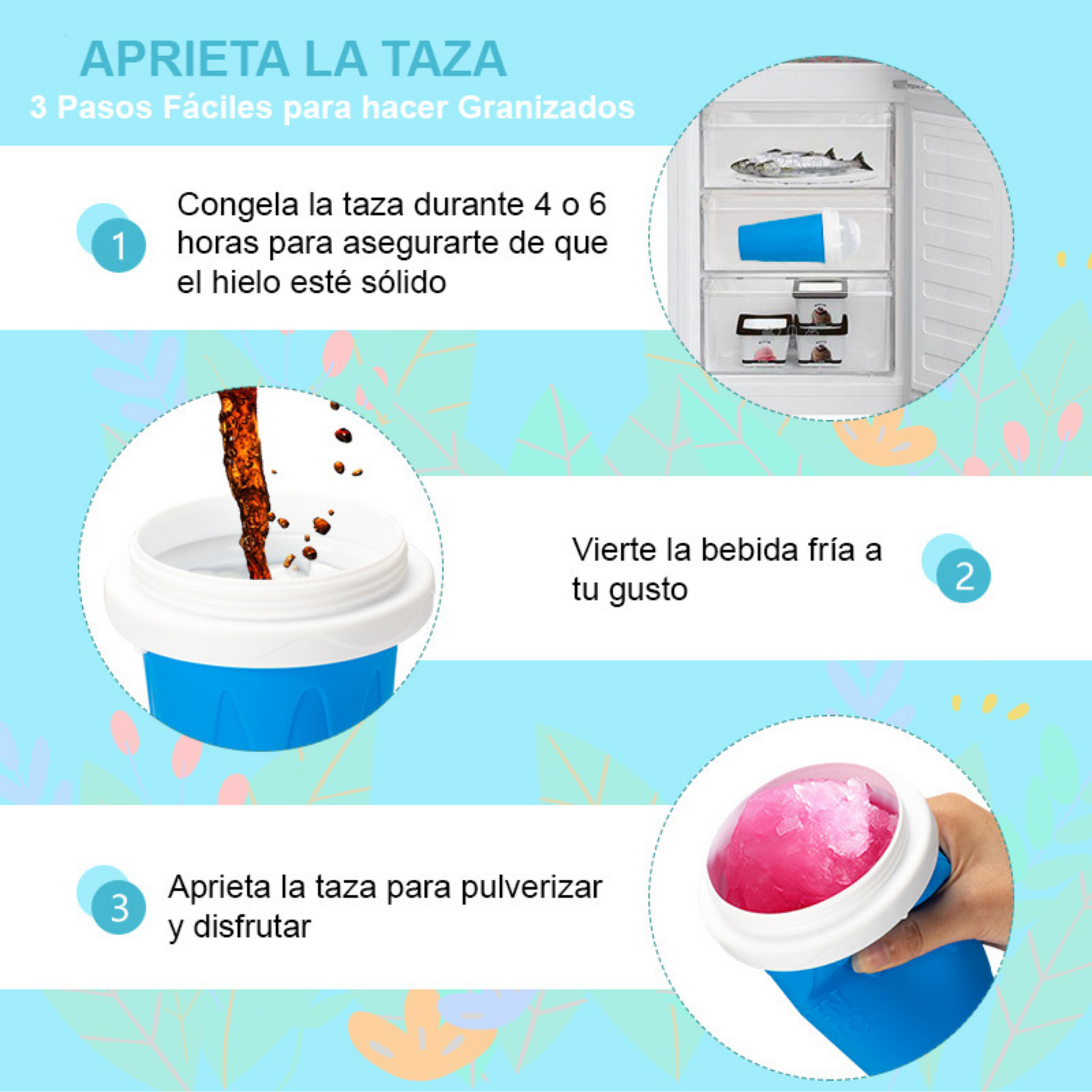 APRIETA LA TAZA
3 Pasos Fáciles para hacer Granizados

1
Congela la taza durante 4 o 6 horas para asegurarte de que el hielo esté sólido

Vierte la bebida fría a tu gusto
2

3
Aprieta la taza para pulverizar y disfrutar